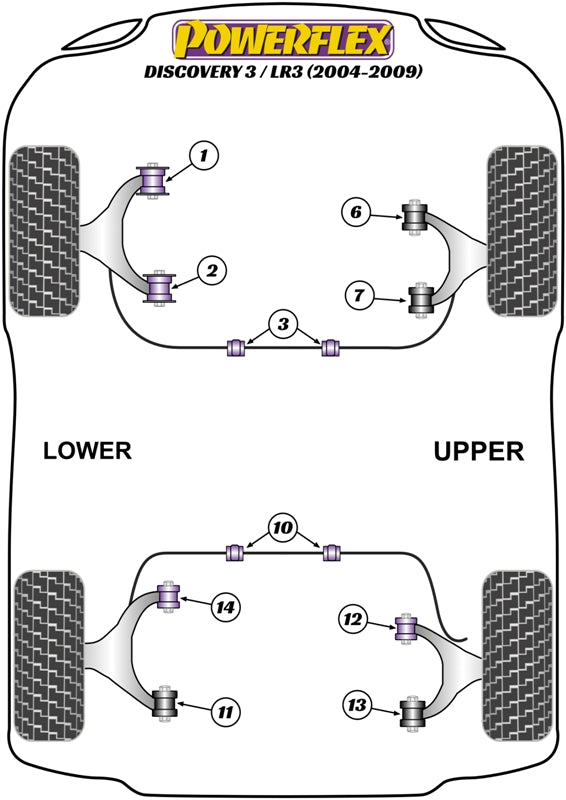 POWERFLEX
DISCOVERY 3 / LR3 (2004-2009)

1
6
2
7
3

LOWER
UPPER

10
14
12
11
13