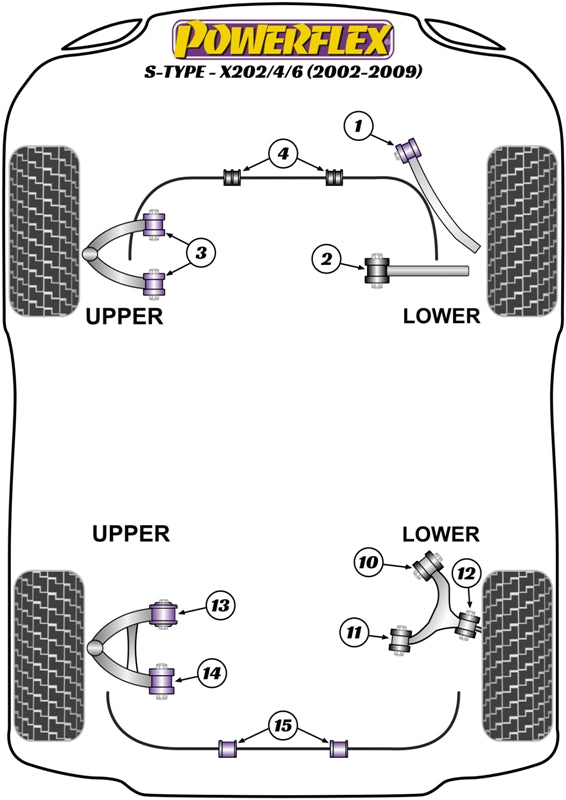 POWERFLEX
S-TYPE - X202/4/6 (2002-2009)

1
4
3
2
UPPER
LOWER

UPPER
LOWER
10
12
13
11
14
15