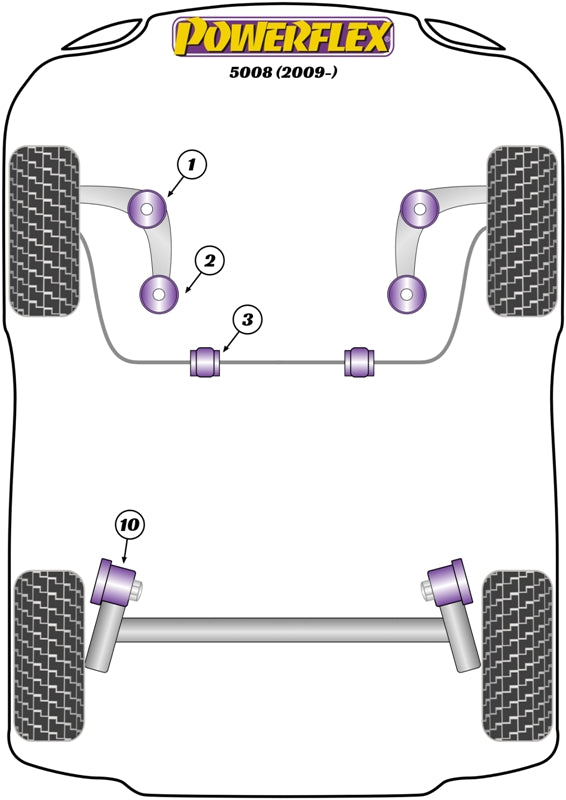 POWERFLEX
5008 (2009-)

1
2
3
10