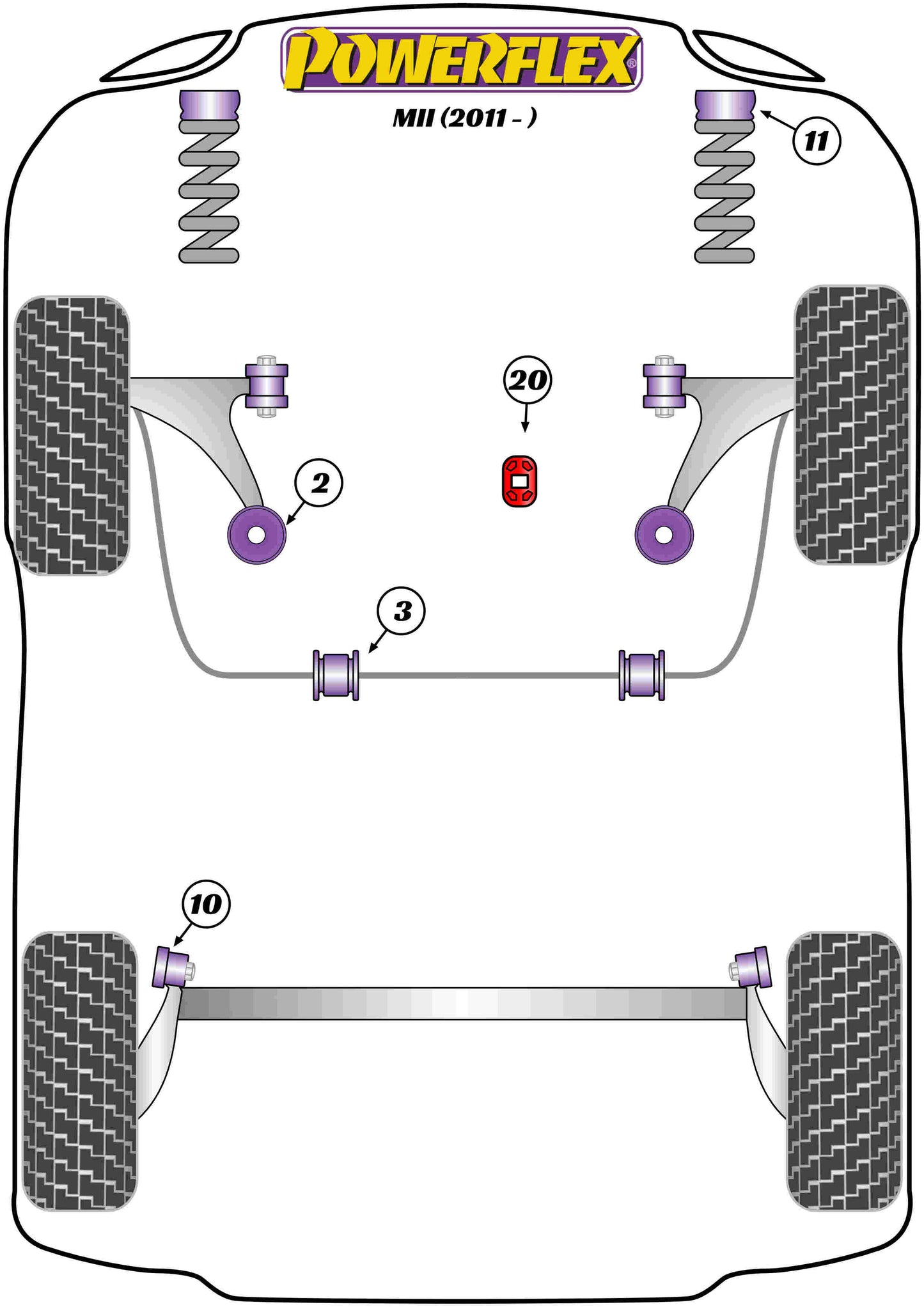 POWERFLEX®
MII (2011 - )

11

20

2

3

10