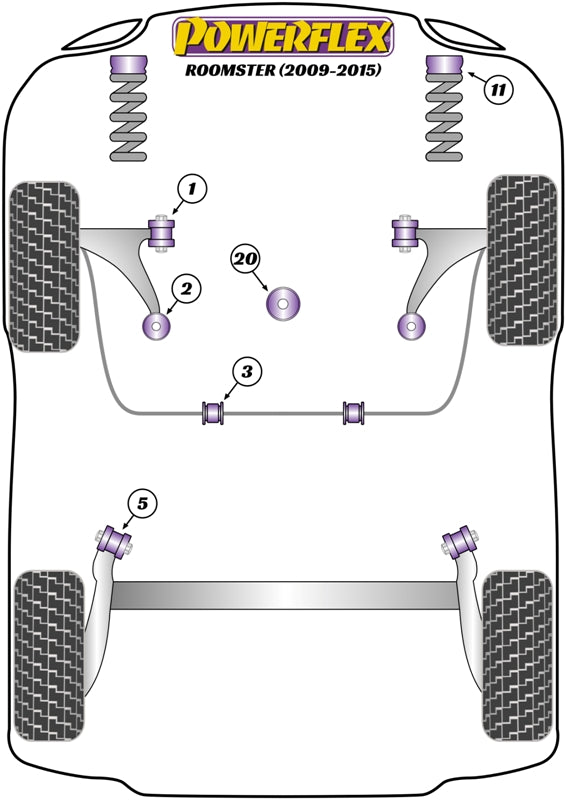 POWERFLEX
ROOMSTER (2009-2015)

11

1

20

2

3

5