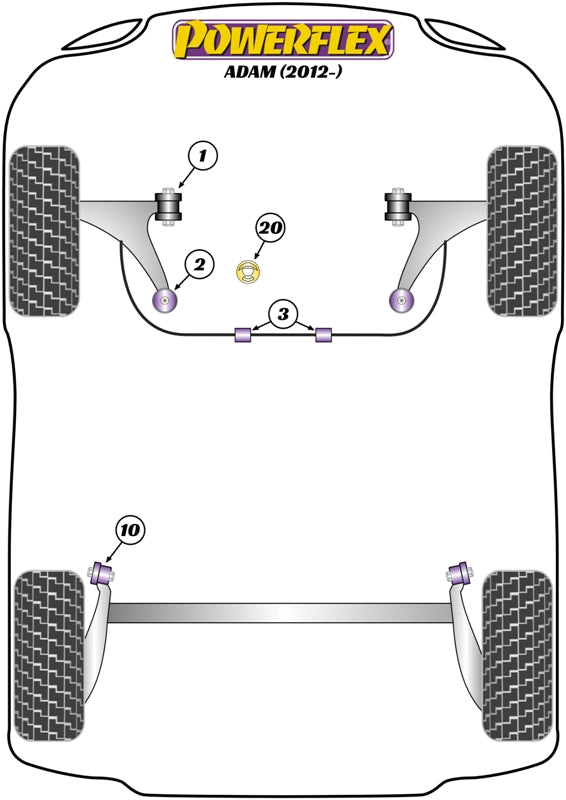 POWERFLEX
ADAM (2012-)

1
20
2
3
10