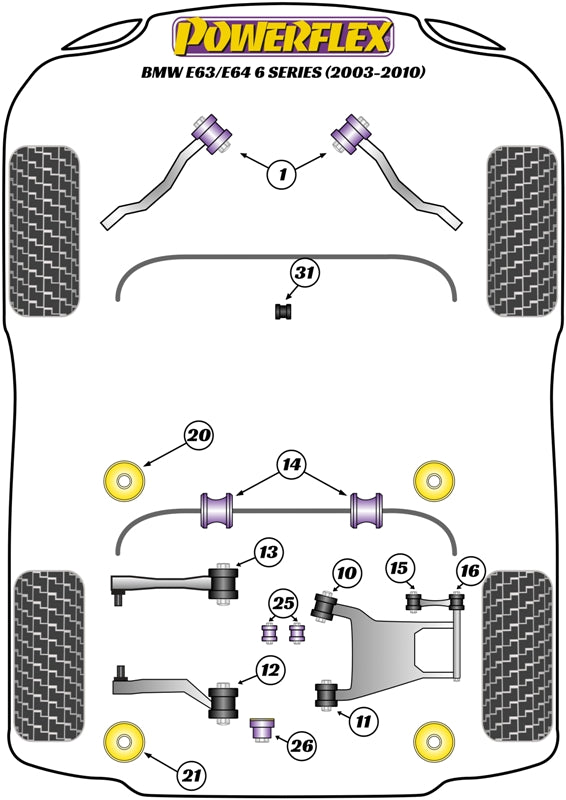 POWERFLEX
BMW E63/E64 6 SERIES (2003-2010)

1
31
20
14
13
10
15
16
25
12
11
26
21