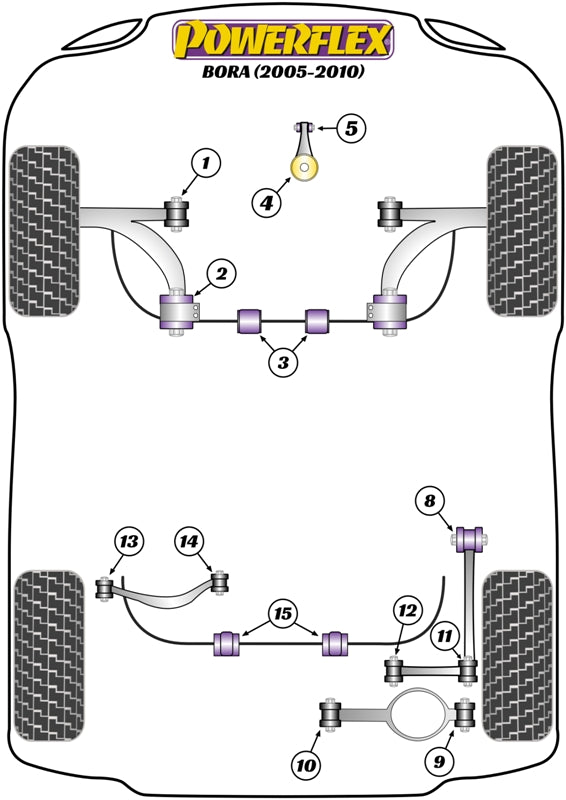 POWERFLEX
BORA (2005-2010)

5
1
4
2
3
8
13
14
15
12
11
10
9