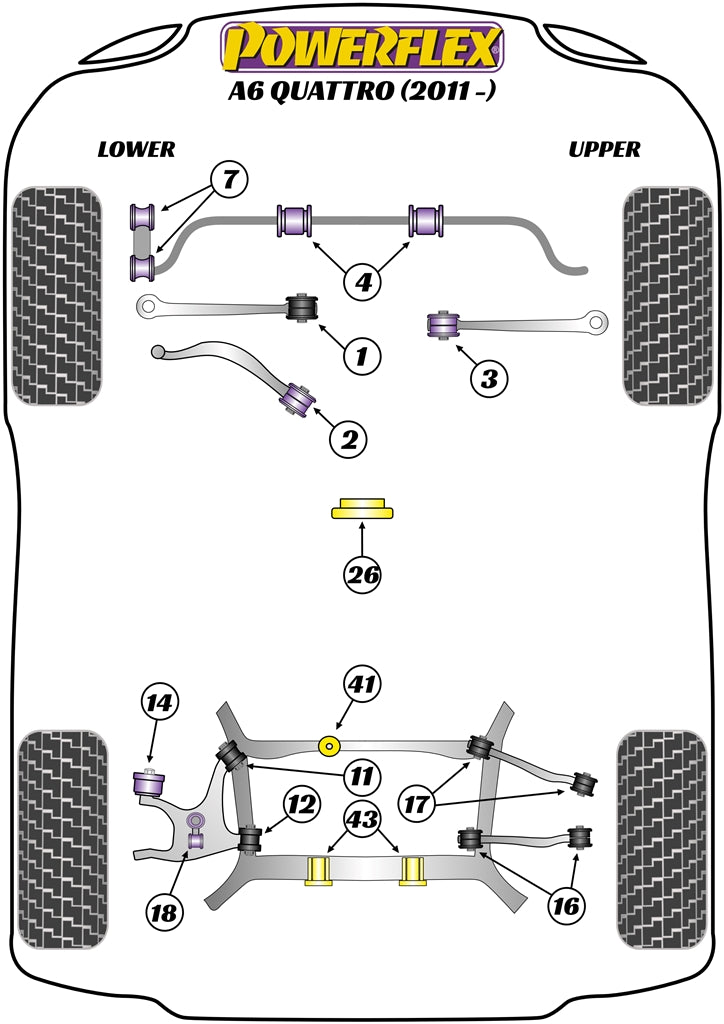 POWERFLEX
A6 QUATTRO (2011 -)

LOWER

UPPER

7

4

1

3

2

26

41

14

11

17

12

43

18

16