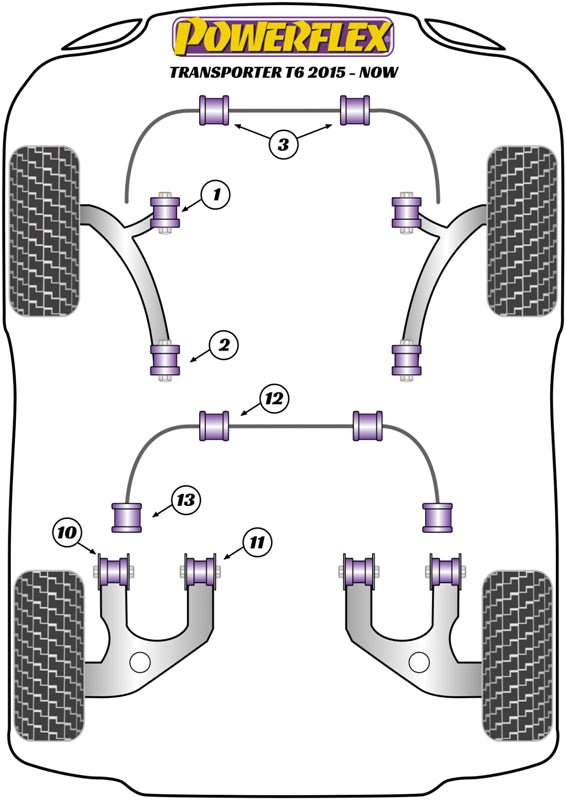 POWERFLEX

TRANSPORTER T6 2015 - NOW

3

1

2

12

13

10

11