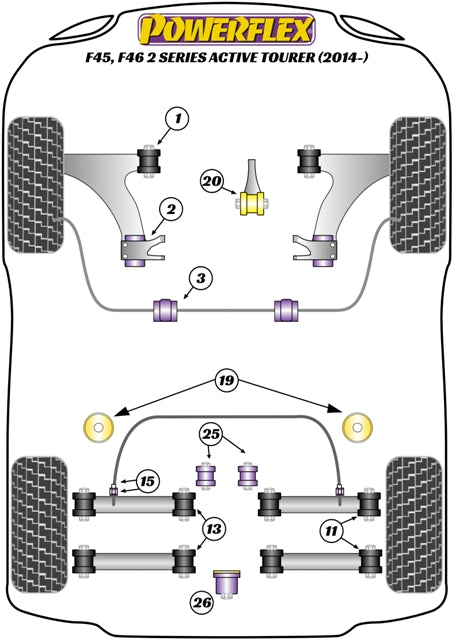 POWERFLEX
F45, F46 2 SERIES ACTIVE TOURER (2014-)

1
20
2
3
19
25
15
13
11
26