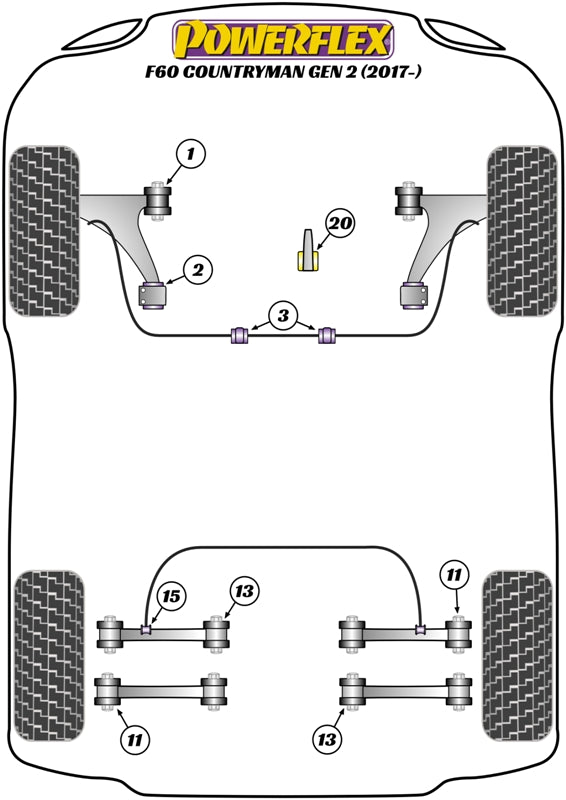 POWERFLEX
F60 COUNTRYMAN GEN 2 (2017-)

1
20
2
3
11
15
13
11
13