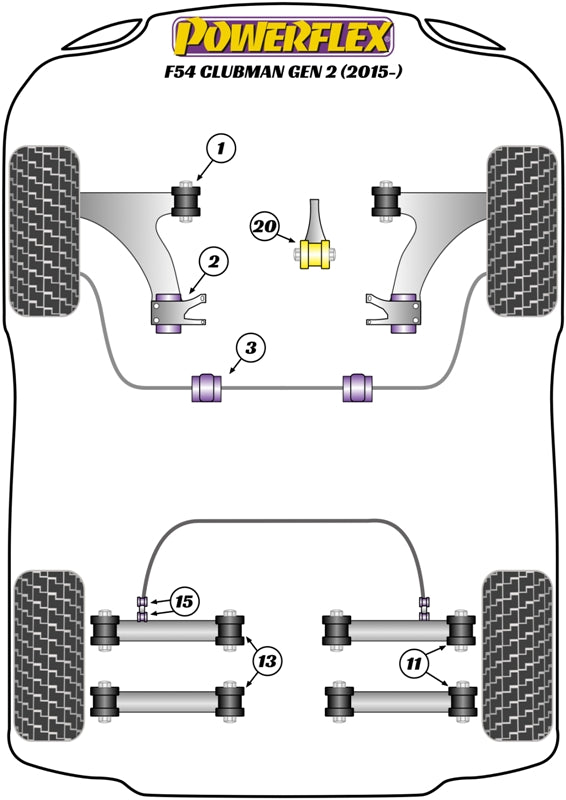 POWERFLEX
F54 CLUBMAN GEN 2 (2015-)

1
20
2
3
15
13
11