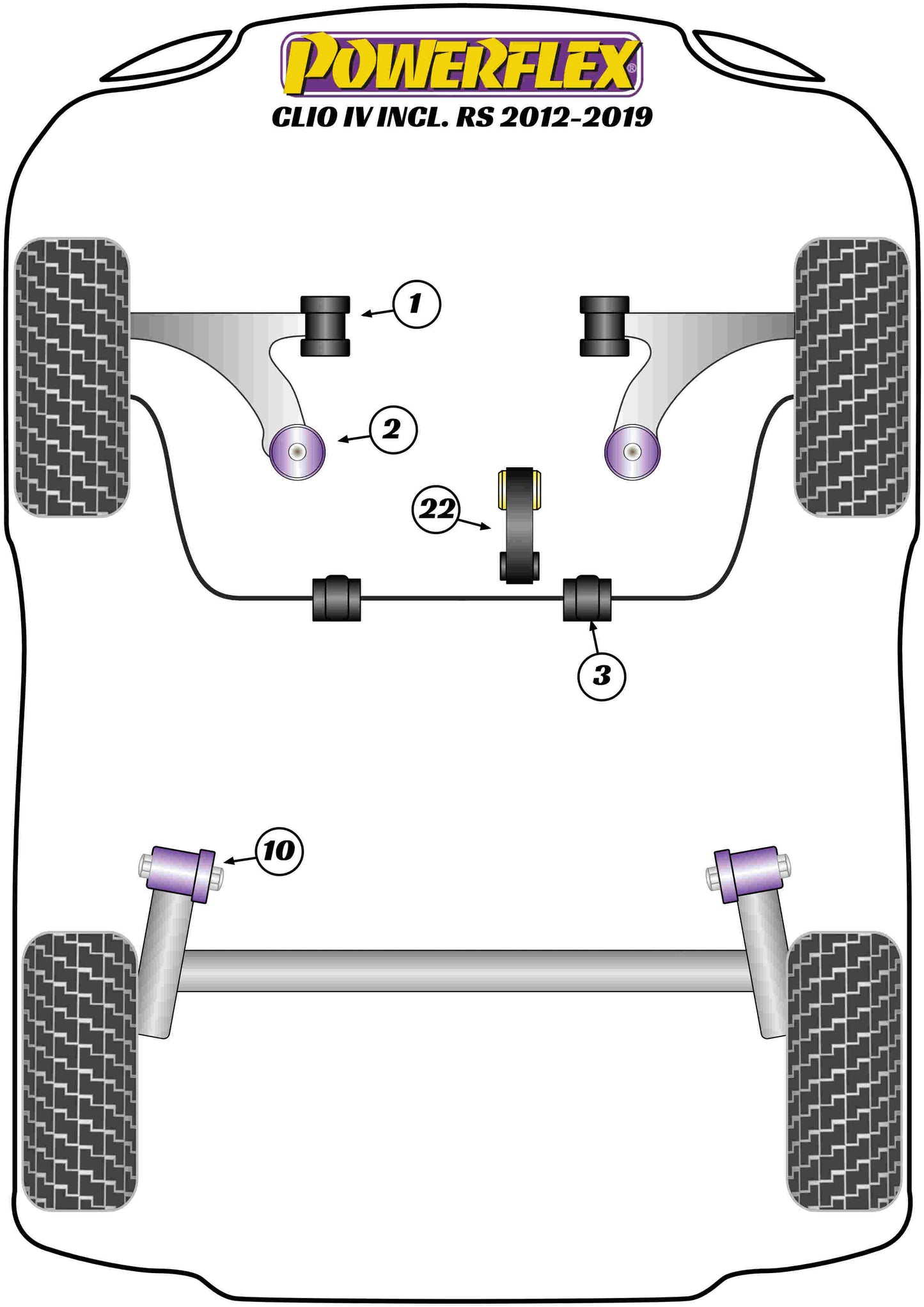 POWERFLEX®
CLIO IV INCL. RS 2012-2019

1

2

22

3

10