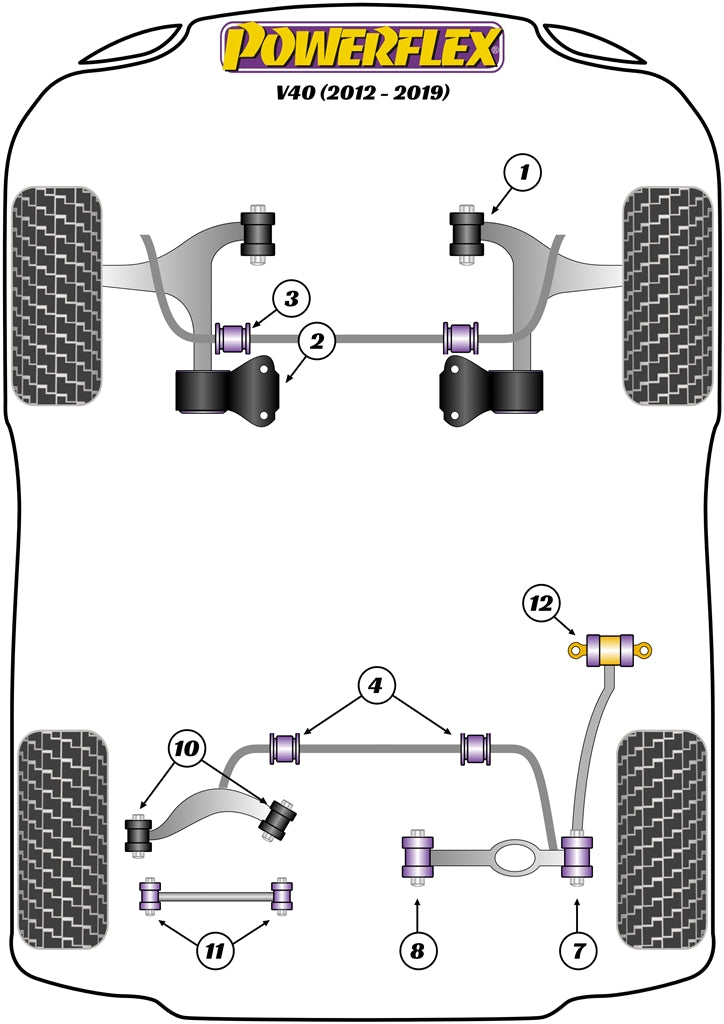 POWERFLEX

V40 (2012 - 2019)

1

3

2

12

4

10

11

8

7