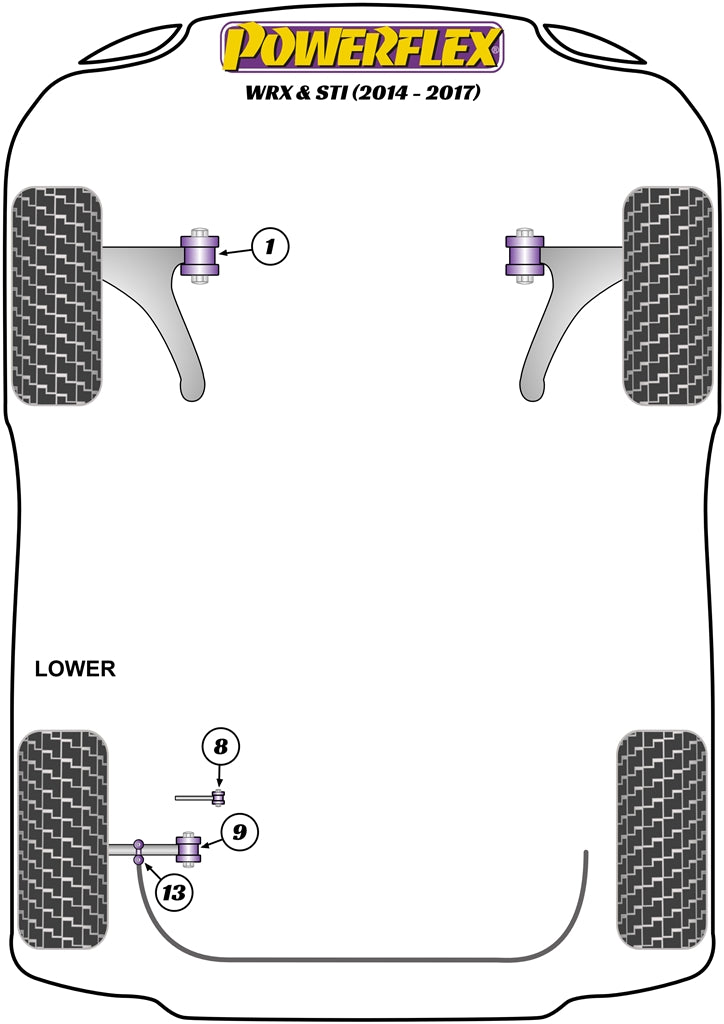 POWERFLEX
WRX & STI (2014 - 2017)

1

LOWER

8

9

13