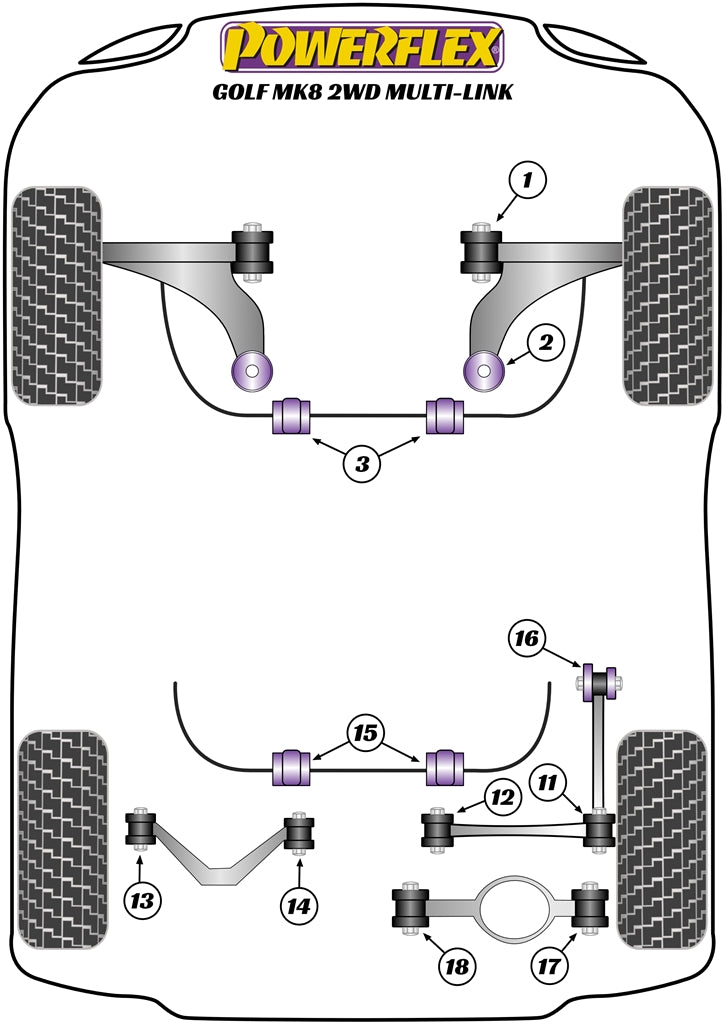 POWERFLEX
GOLF MK8 2WD MULTI-LINK

1
2
3
16
15
12
11
13
14
18
17