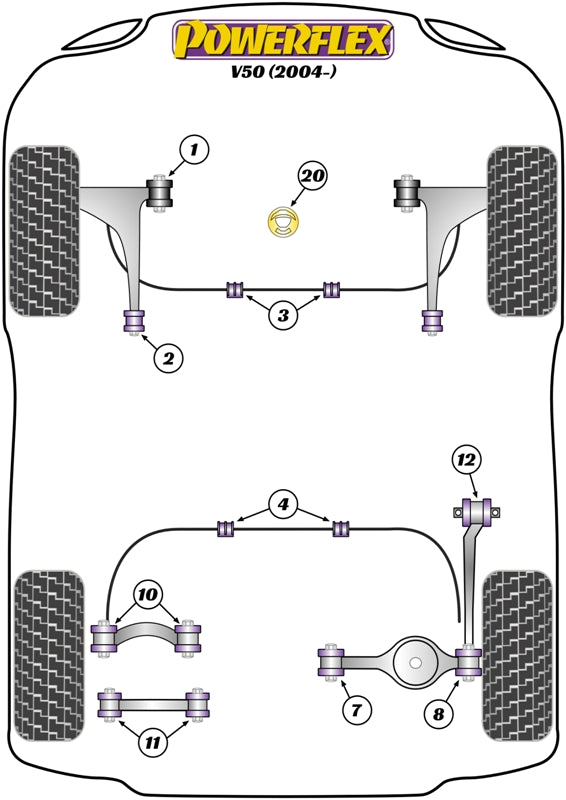 POWERFLEX
V50 (2004-)

1
20
3
2
12
4
10
7
8
11