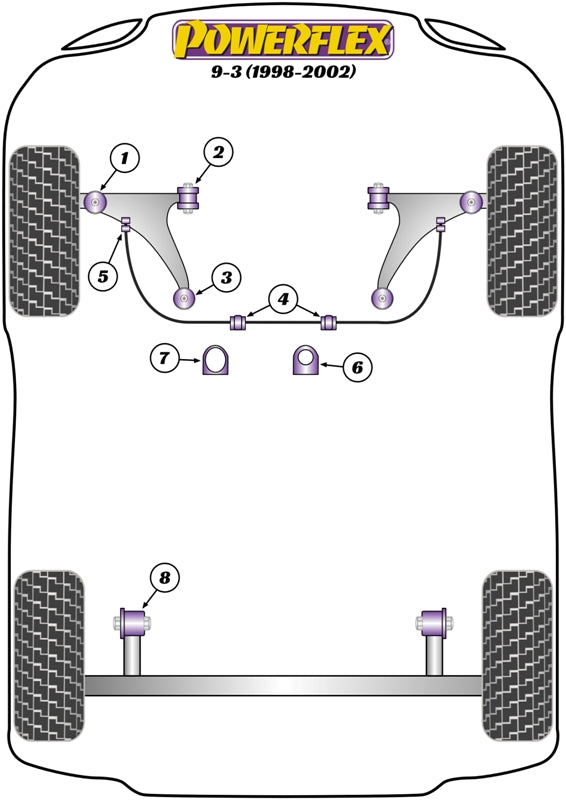 POWERFLEX
9-3 (1998-2002)

1
2
5
3
4
7
6
8