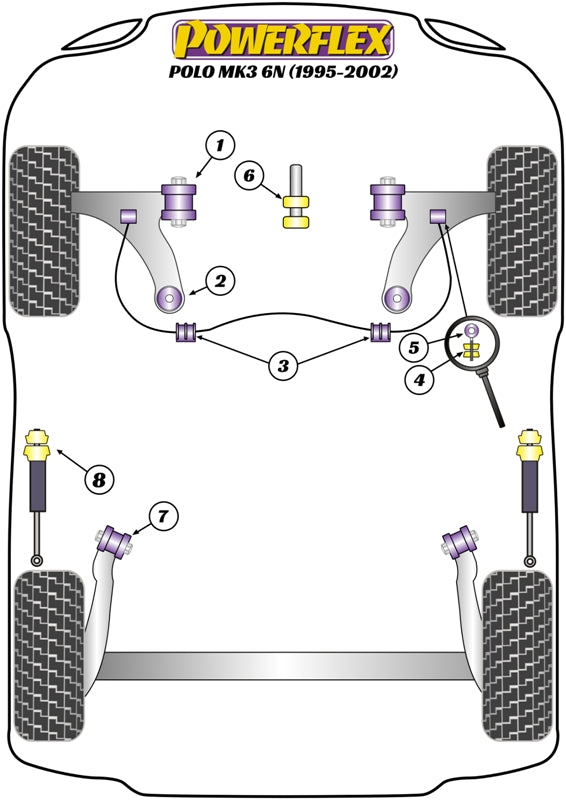 POWERFLEX
POLO MK3 6N (1995-2002)

1
6
2
3
5
4
8
7