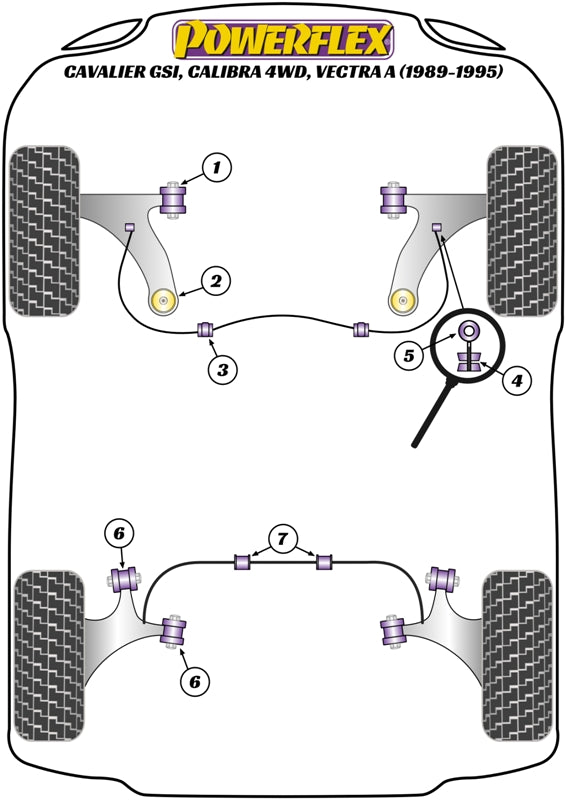 POWERFLEX
CAVALIER GSI, CALIBRA 4WD, VECTRA A (1989-1995)

1
2
3
5
4
6
7
6