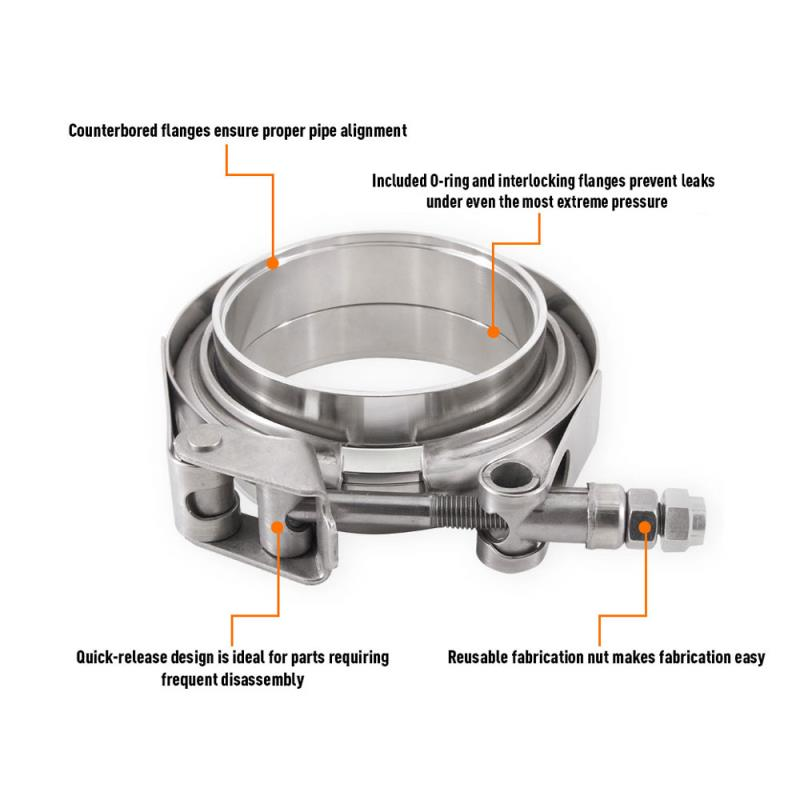 Counterbored flanges ensure proper pipe alignment

Included O-ring and interlocking flanges prevent leaks under even the most extreme pressure

Quick-release design is ideal for parts requiring frequent disassembly

Reusable fabrication nut makes fabrication easy