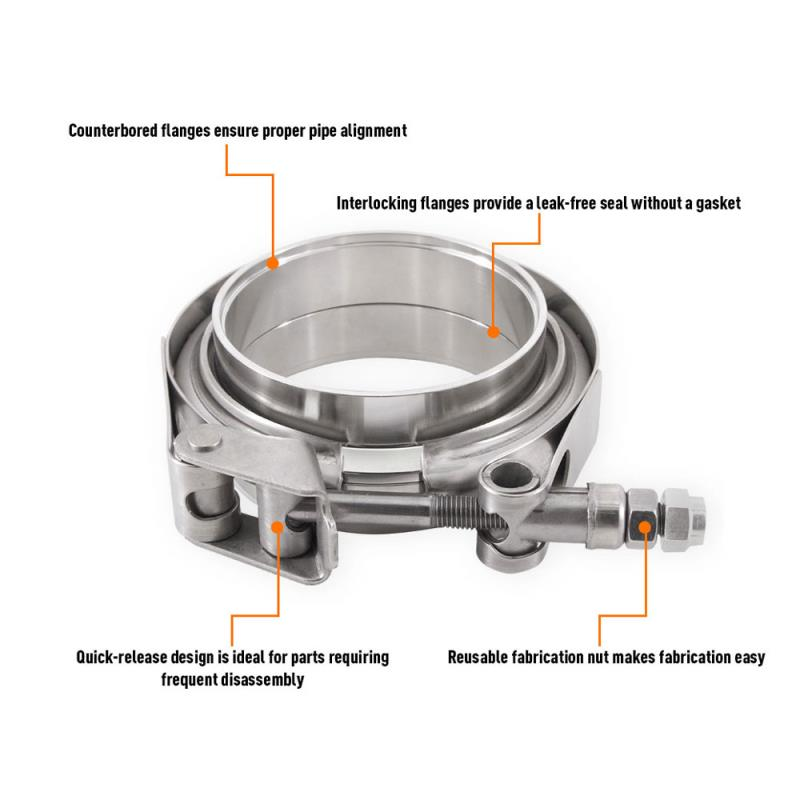 Counterbored flanges ensure proper pipe alignment

Interlocking flanges provide a leak-free seal without a gasket

Quick-release design is ideal for parts requiring frequent disassembly

Reusable fabrication nut makes fabrication easy