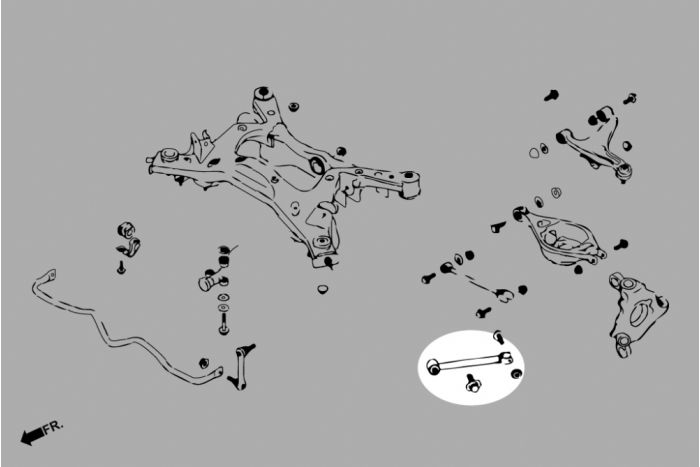 FR.