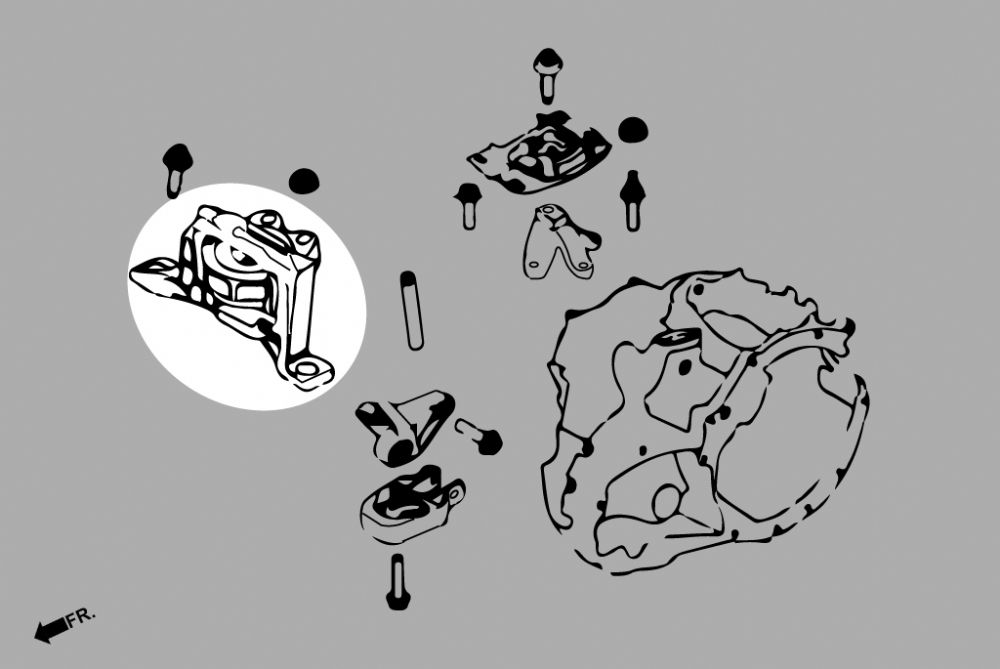 FR.