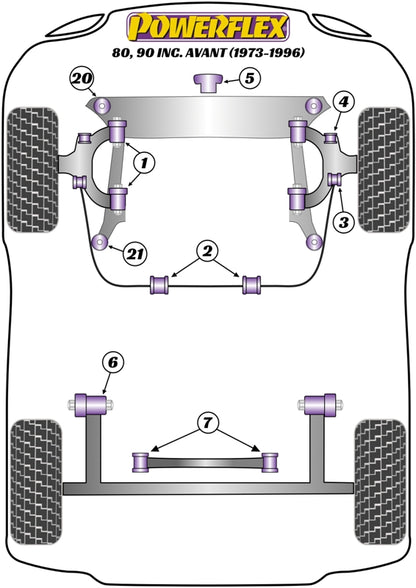 POWERFLEX
80, 90 INC. AVANT (1973-1996)

20
5
4
1
3
21
2
6
7