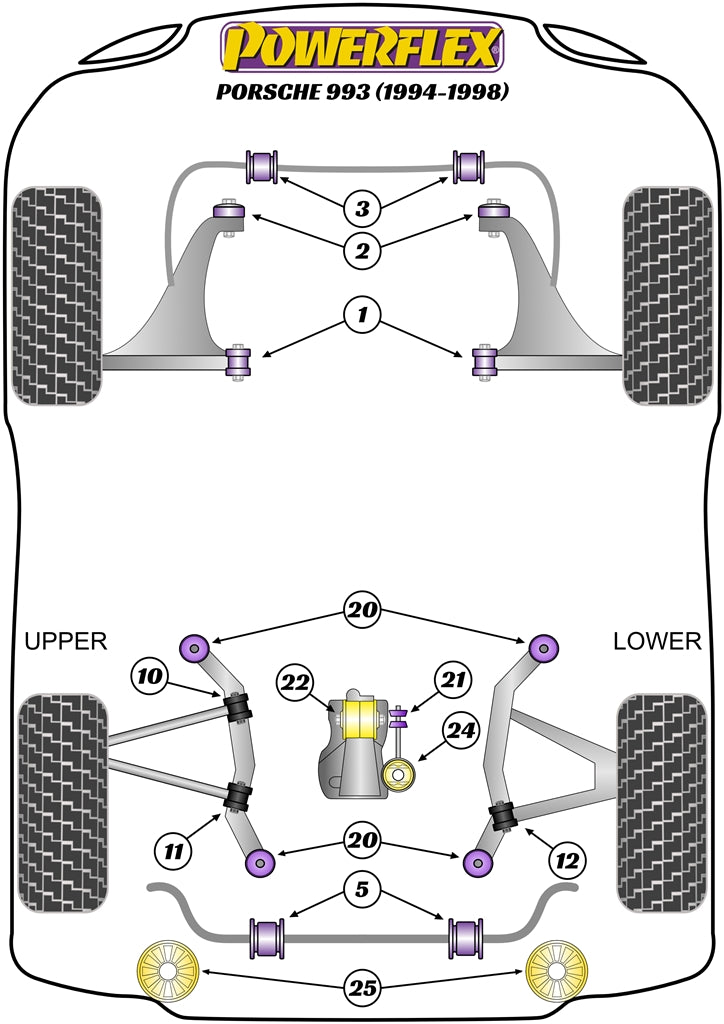 POWERFLEX
PORSCHE 993 (1994-1998)

3
2
1

20
UPPER
LOWER
10
22
21
24
11
20
12
5
25