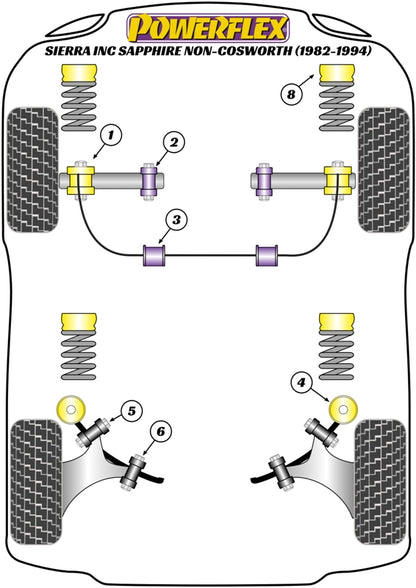 POWERFLEX
SIERRA INC SAPPHIRE NON-COSWORTH (1982-1994)

8
1
2
3
4
5
6