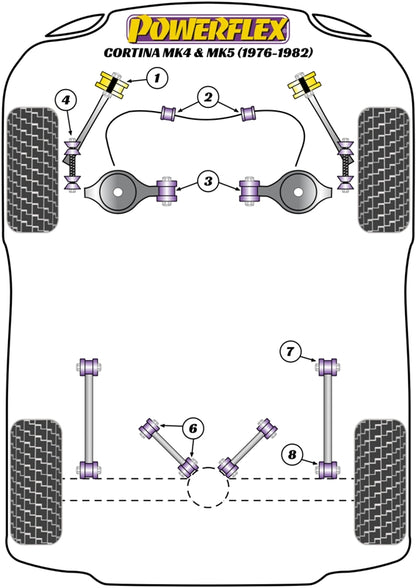 POWERFLEX
CORTINA MK4 & MK5 (1976-1982)

1
2
4
3
7
6
8