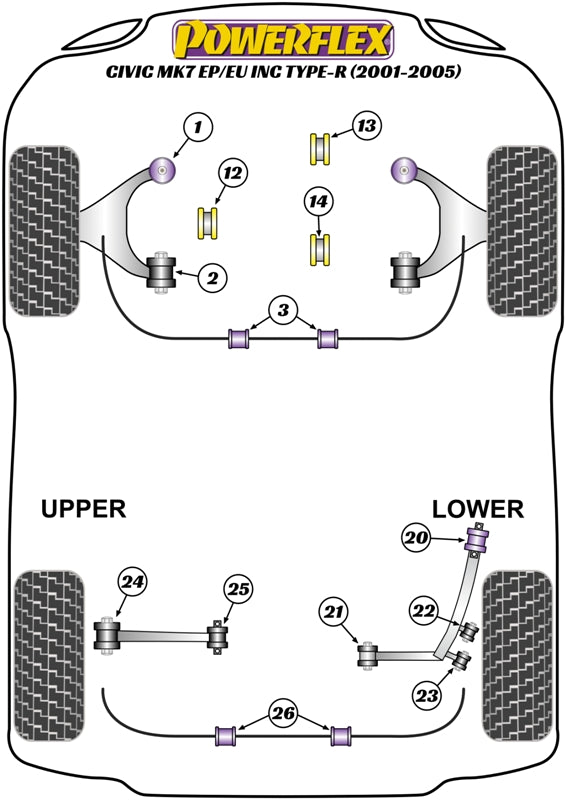 POWERFLEX
CIVIC MK7 EP/EU INC TYPE-R (2001-2005)

1
13
12
14
2
3

UPPER
LOWER

20
24
25
21
22
23
26