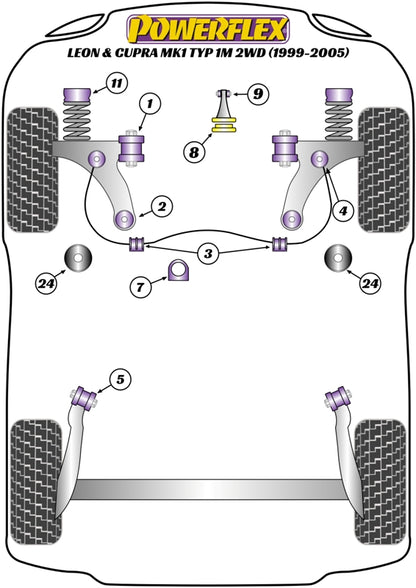 POWERFLEX
LEON & CUPRA MK1 TYP 1M 2WD (1999-2005)

11
1
9
8
2
4
3
24
7
24
5