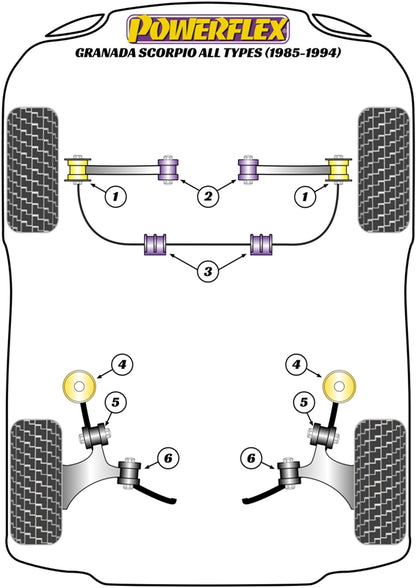 POWERFLEX
GRANADA SCORPIO ALL TYPES (1985-1994)

1
2
1
3
4
4
5
5
6
6