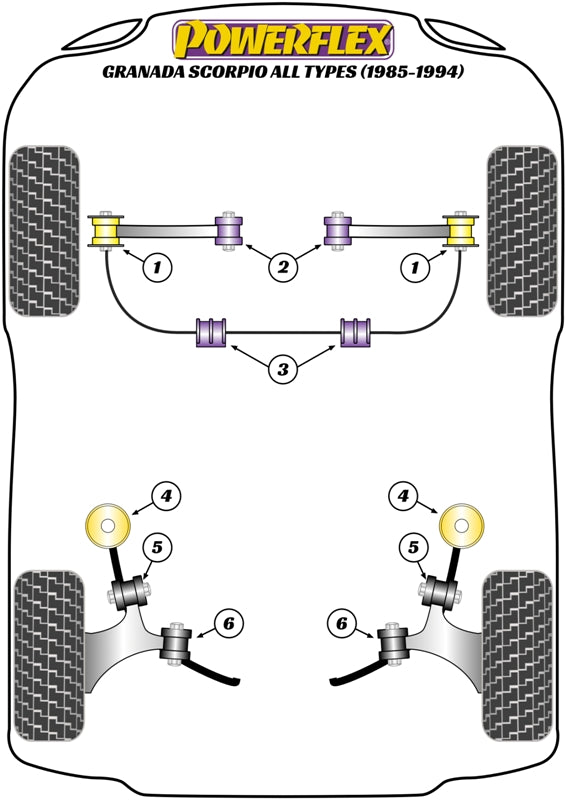 POWERFLEX
GRANADA SCORPIO ALL TYPES (1985-1994)

1
2
1
3
4
4
5
5
6
6