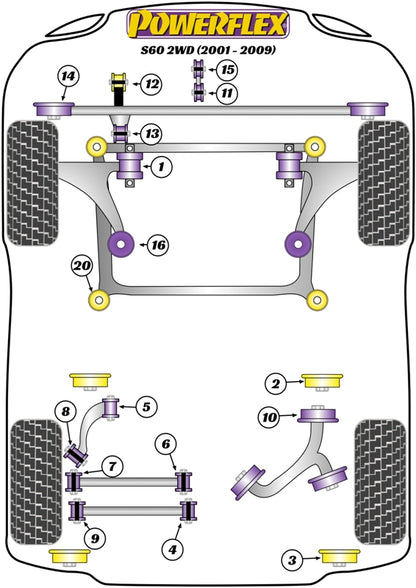 POWERFLEX
S60 2WD (2001 - 2009)

14
12
15
11
13
1
16
20
2
5
8
10
6
7
9
4
3