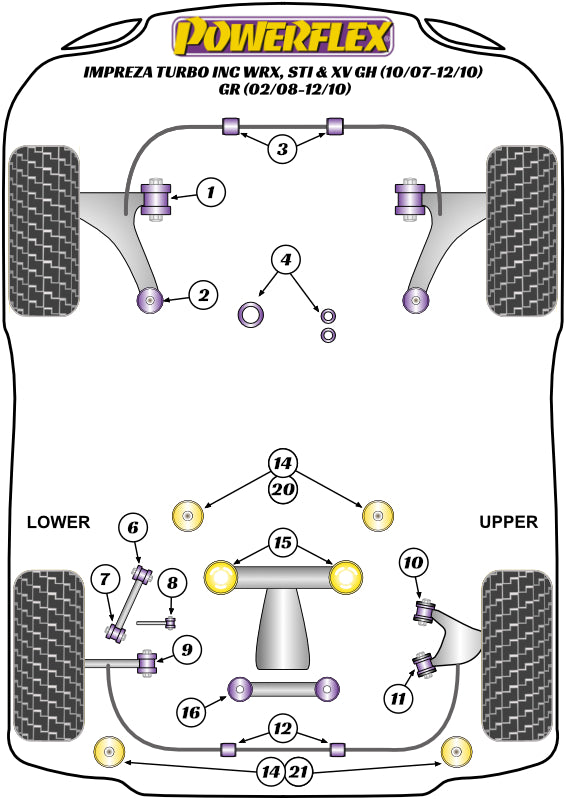 POWERFLEX

IMPREZA TURBO INC WRX, STI & XV GH (10/07-12/10)
GR (02/08-12/10)

3
1
4
2

14
20
LOWER
UPPER
6
15
10
7
8
9
11
16
12
14 21