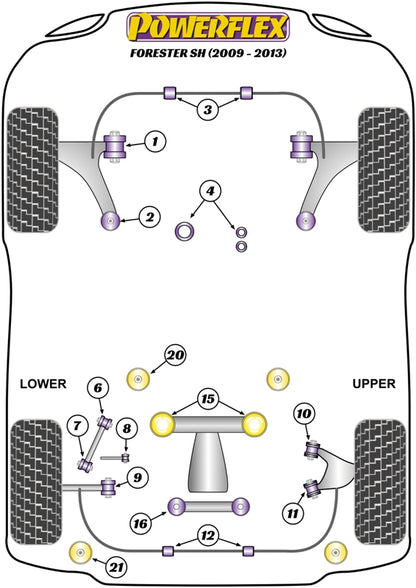 POWERFLEX
FORESTER SH (2009 - 2013)

3
1
4
2

20
LOWER
UPPER
6
15
10
7
8
9
11
16
12
21