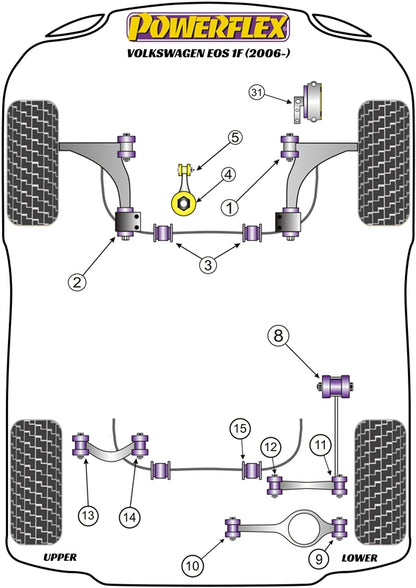 POWERFLEX
VOLKSWAGEN EOS 1F (2006-)

31
5
4
1
2
3
8
15
12
11
13
14
10
9
UPPER
LOWER