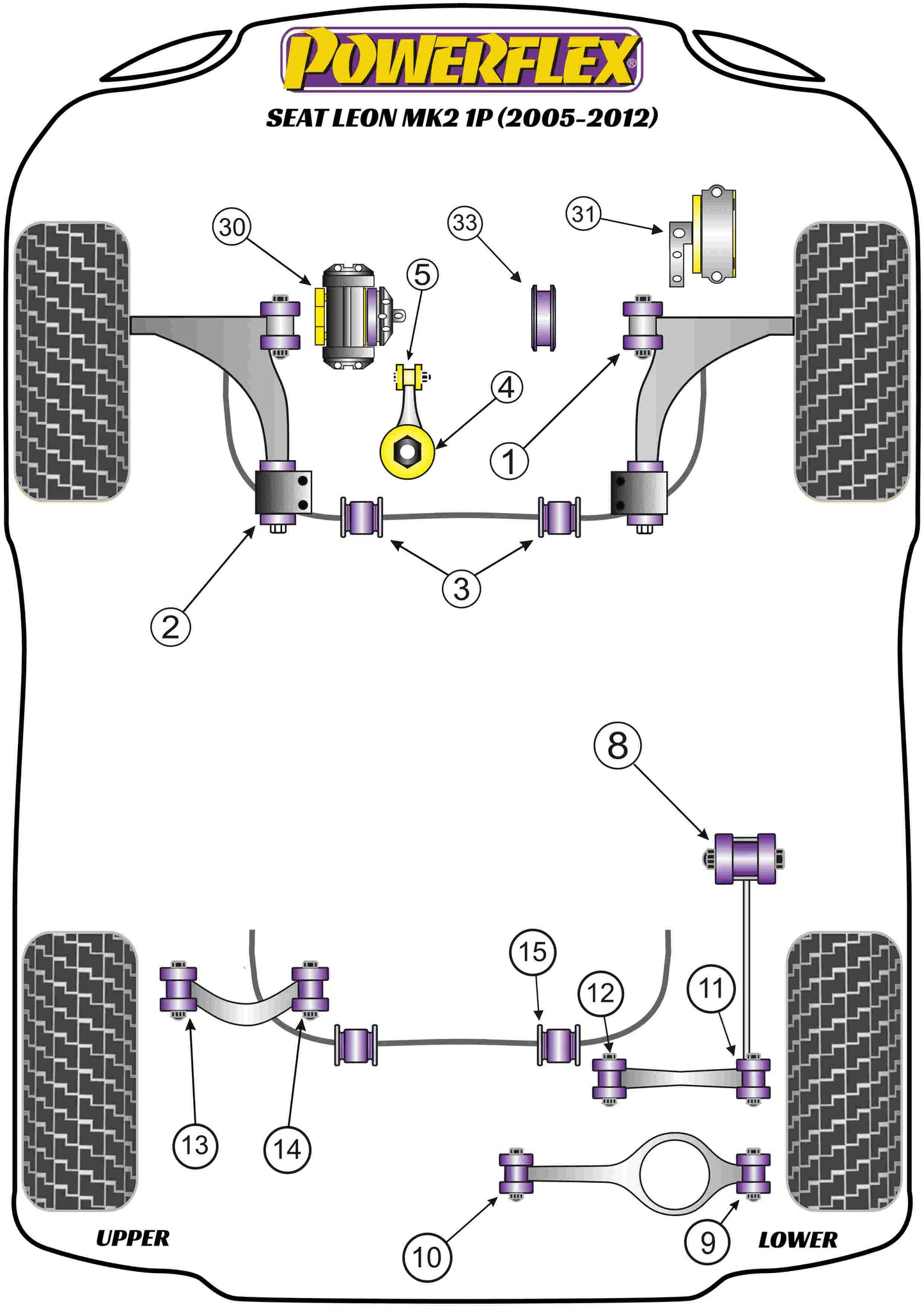 POWERFLEX®

SEAT LEON MK2 1P (2005-2012)

30

33

31

5

4

1

3

2

8

15

12

11

13

14

10

9

UPPER

LOWER