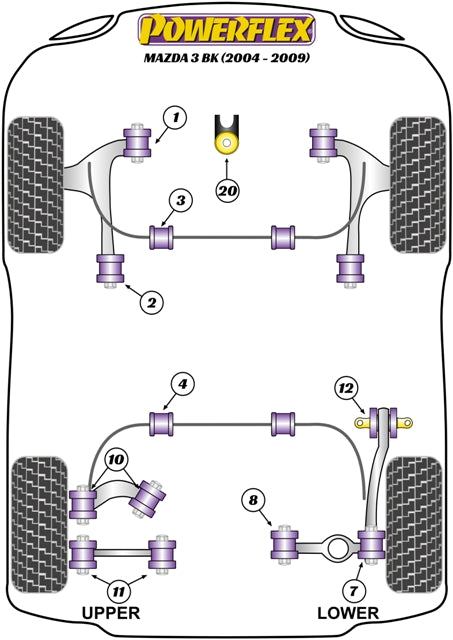 POWERFLEX
MAZDA 3 BK (2004 - 2009)

1
20
3
2
4
12
10
8
11
7
UPPER
LOWER