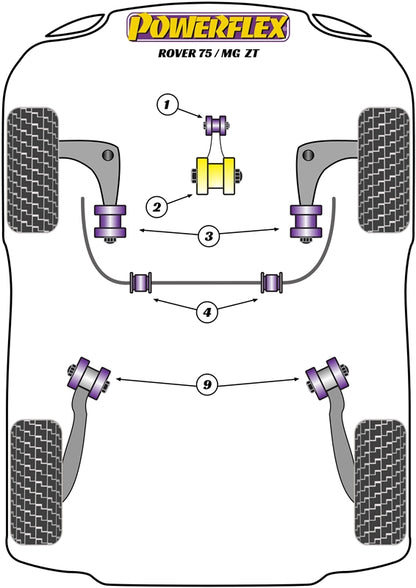 POWERFLEX
ROVER 75 / MG ZT

1
2
3
4
9