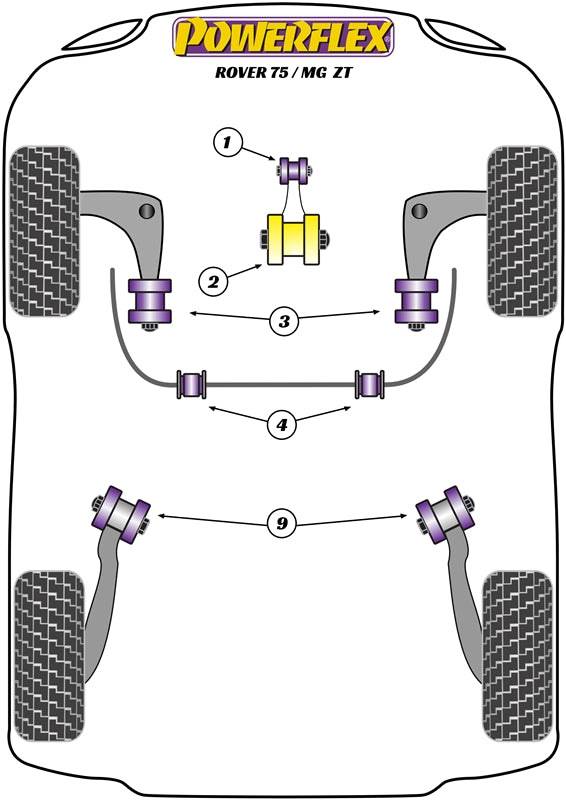 POWERFLEX
ROVER 75 / MG ZT

1
2
3
4
9