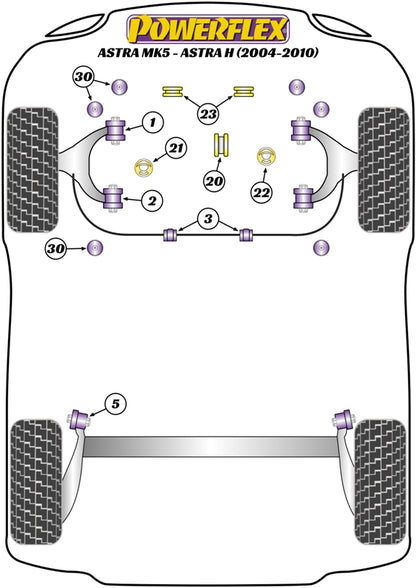 POWERFLEX
ASTRA MK5 - ASTRA H (2004-2010)

30
23
1
21
20
22
2
3
30
5