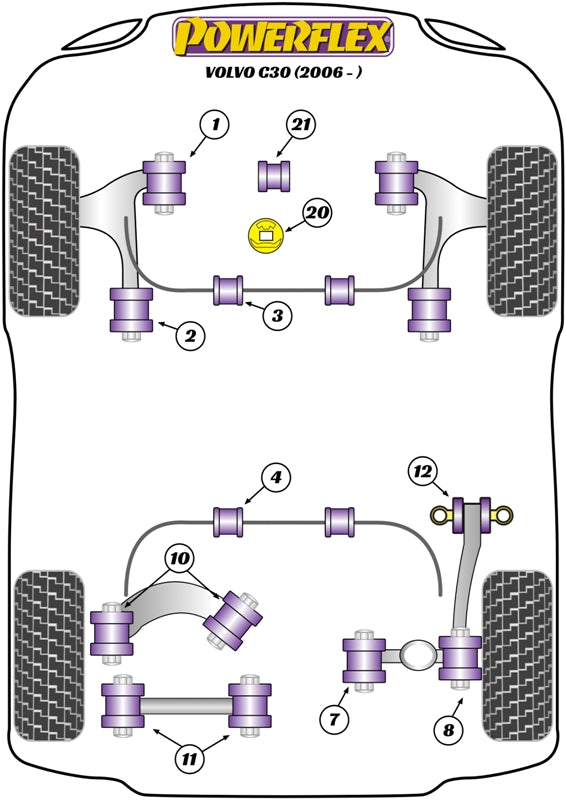 POWERFLEX
VOLVO C30 (2006 - )

1
21
20
3
2
4
12
10
7
8
11