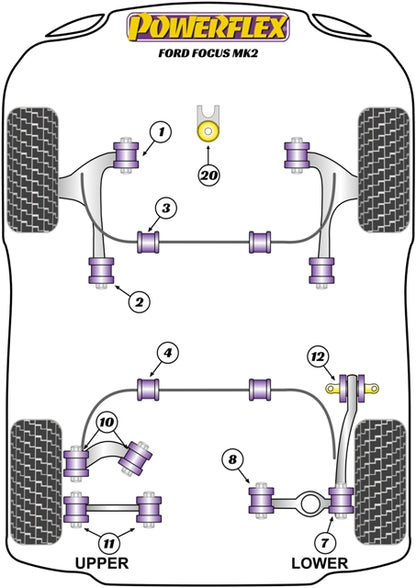 POWERFLEX
FORD FOCUS MK2

1
20
3
2
4
12
10
8
11
7
UPPER
LOWER