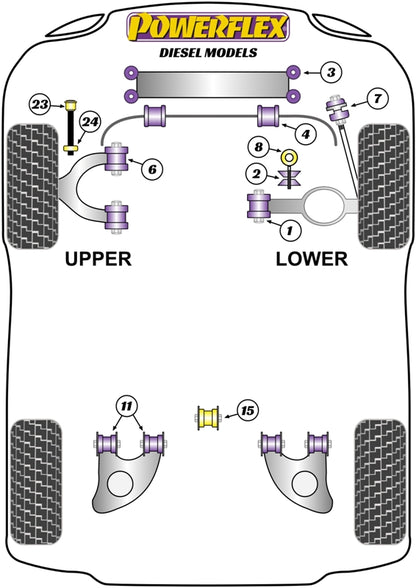 POWERFLEX
DIESEL MODELS

3
7
23
24
4
8
6
2
1

UPPER
LOWER

11
15