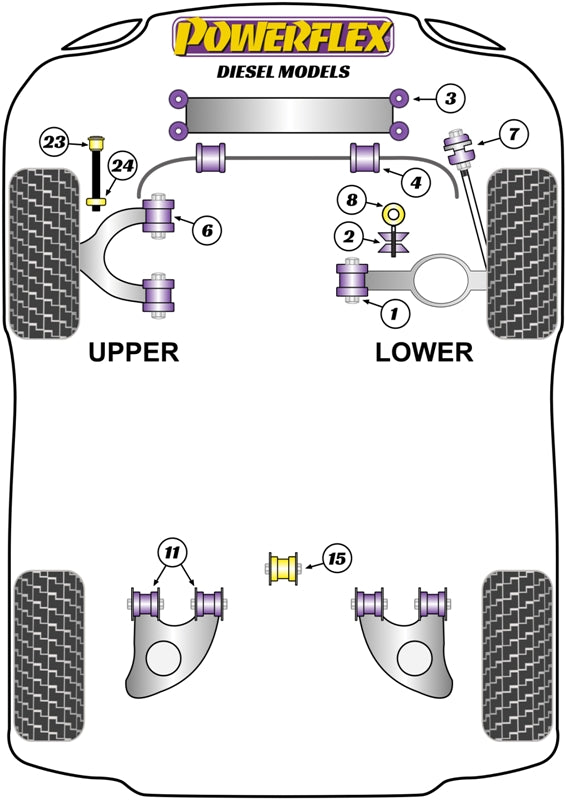 POWERFLEX
DIESEL MODELS

3
7
23
24
4
8
6
2
1
UPPER
LOWER
11
15