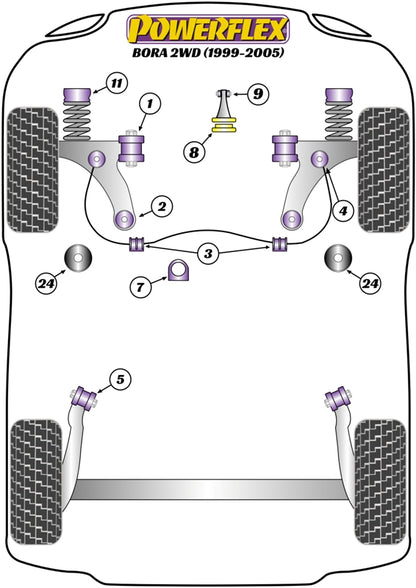 POWERFLEX
BORA 2WD (1999-2005)

11
1
9
8
2
4
3
24
7
24
5