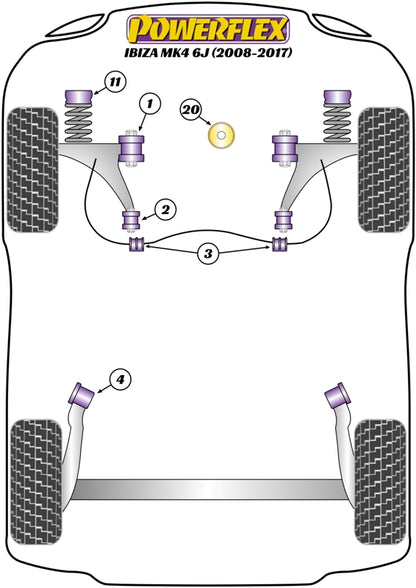 POWERFLEX
IBIZA MK4 6J (2008-2017)

11
1
20
2
3
4