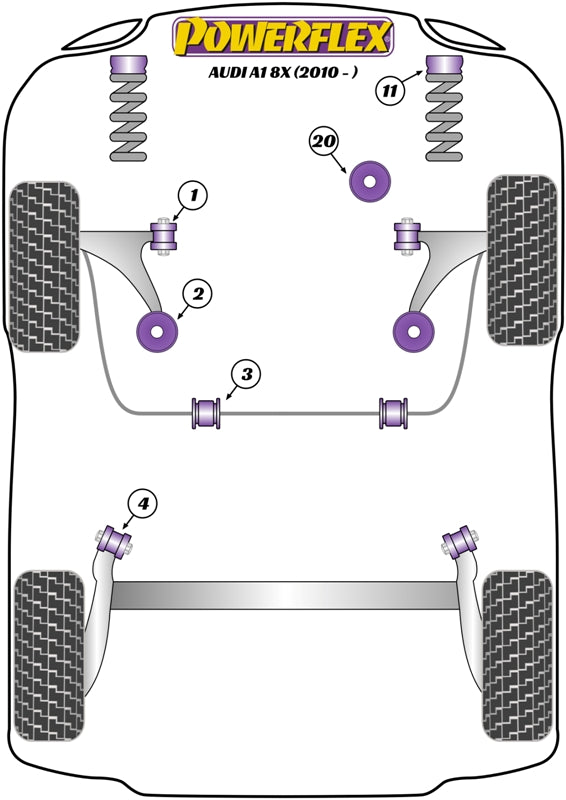 POWERFLEX
AUDI A1 8X (2010 - )

11

20

1

2

3

4