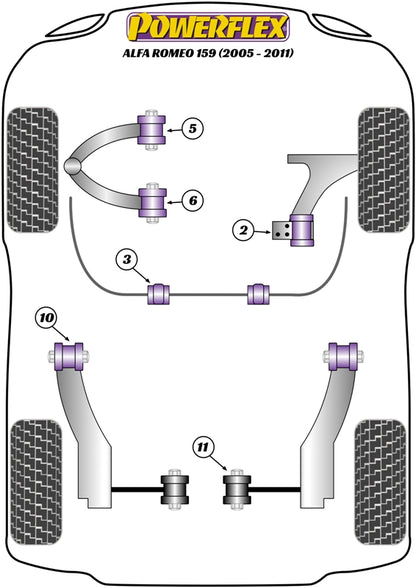 POWERFLEX
ALFA ROMEO 159 (2005 - 2011)

5

6

2

3

10

11